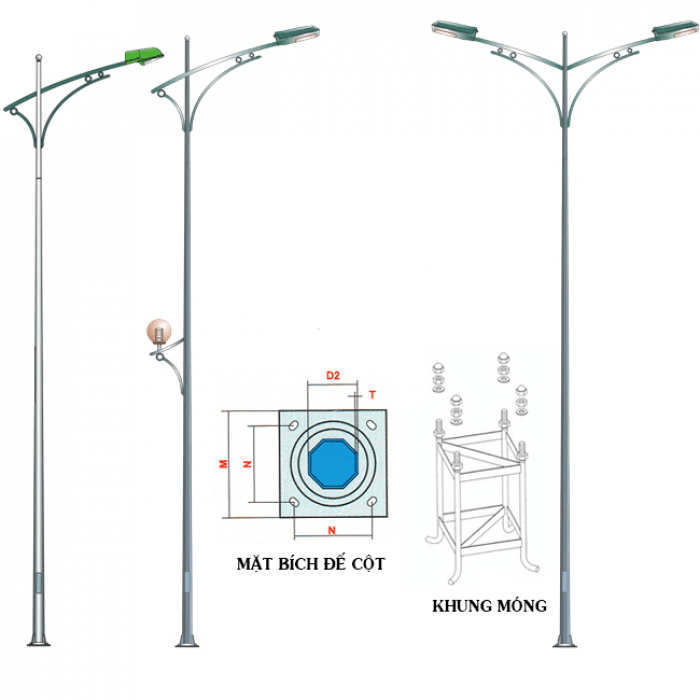 D2
T
M
N
N
MẶT BÍCH ĐẾ CỘT
KHUNG MÓNG